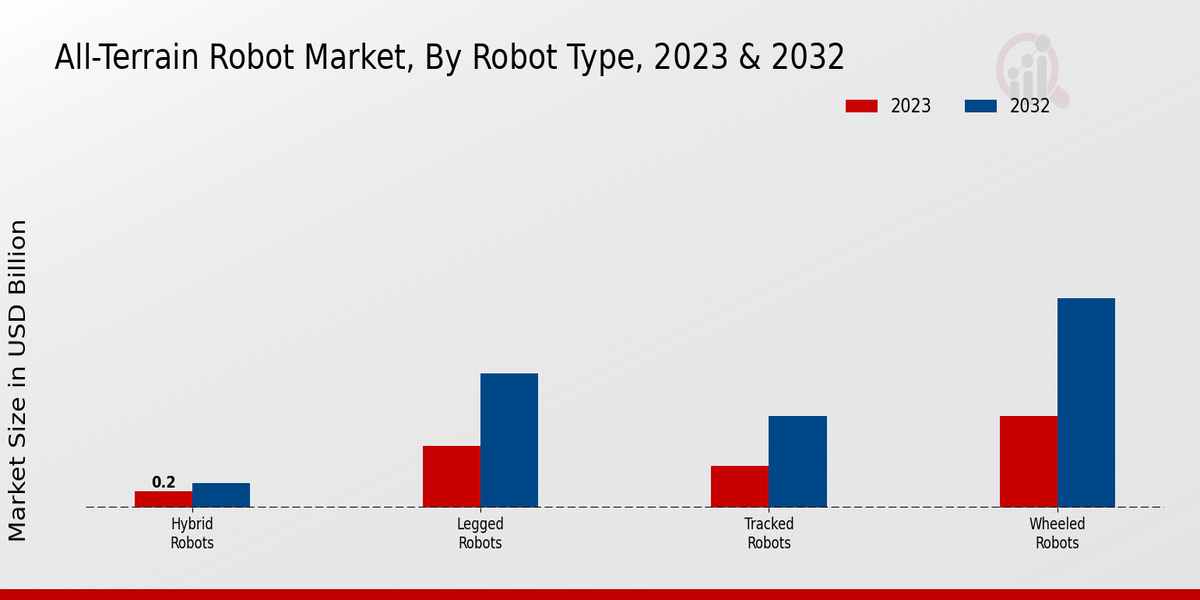 All-Terrain Robot Market, By Robot Type, 2023 & 2032

2023
2032

Market Size in USD Billion

0.2

Hybrid Robots

Legged Robots

Tracked Robots

Wheeled Robots