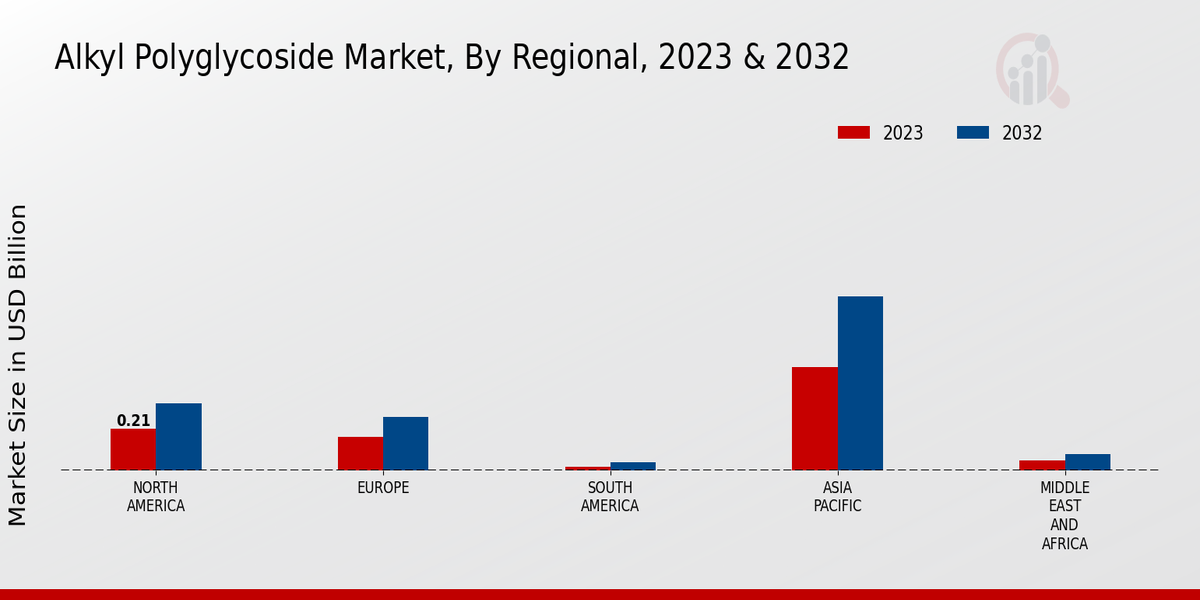 Alkyl Polyglycoside Market, By Regional, 2023 & 2032

2023
2032

Market Size in USD Billion

0.21

NORTH AMERICA
EUROPE
SOUTH AMERICA
ASIA PACIFIC
MIDDLE EAST AND AFRICA