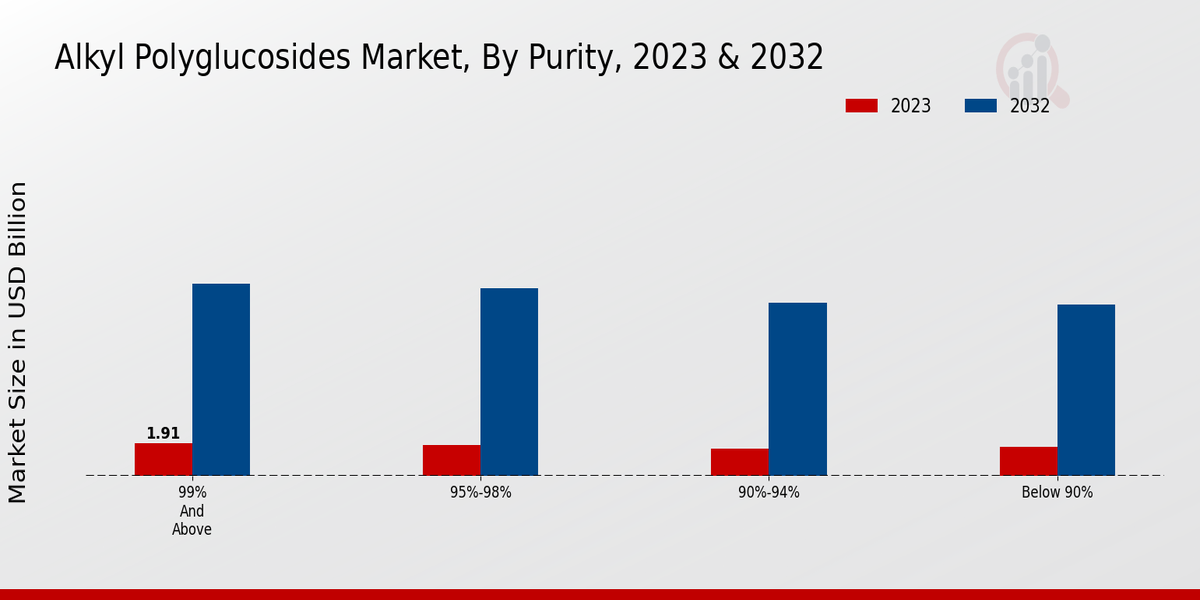 Alkyl Polyglucosides Market, By Purity, 2023 & 2032

2023 2032

Market Size in USD Billion

1.91

99% And Above

95%-98%

90%-94%

Below 90%