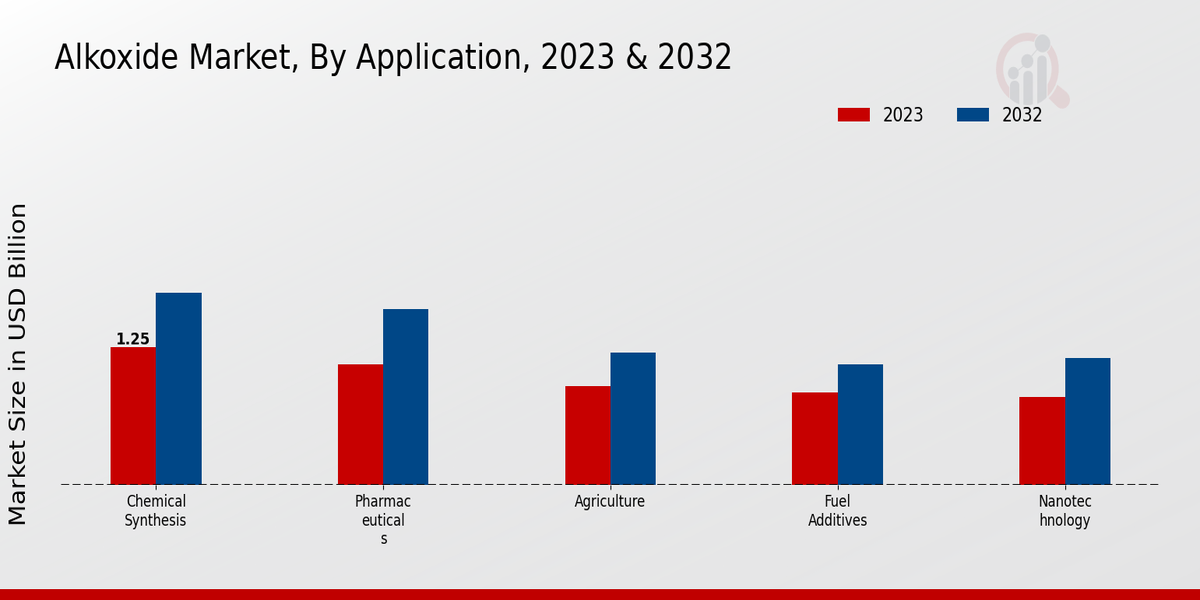 Alkoxide Market, By Application, 2023 & 2032

2023
2032

Market Size in USD Billion

1.25

Chemical Synthesis

Pharmac eutical s

Agriculture

Fuel Additives

Nanotec hnology