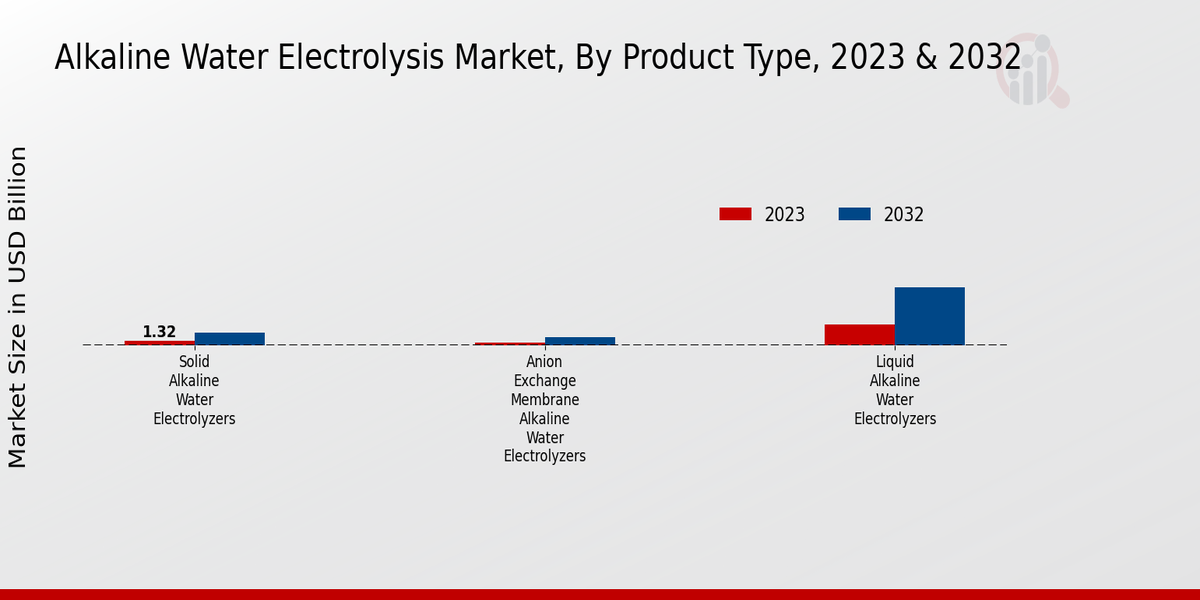 Alkaline Water Electrolysis Market, By Product Type, 2023 & 2032

Market Size in USD Billion

2023
2032

1.32

Solid Alkaline Water Electrolyzers

Anion Exchange Membrane Alkaline Water Electrolyzers

Liquid Alkaline Water Electrolyzers