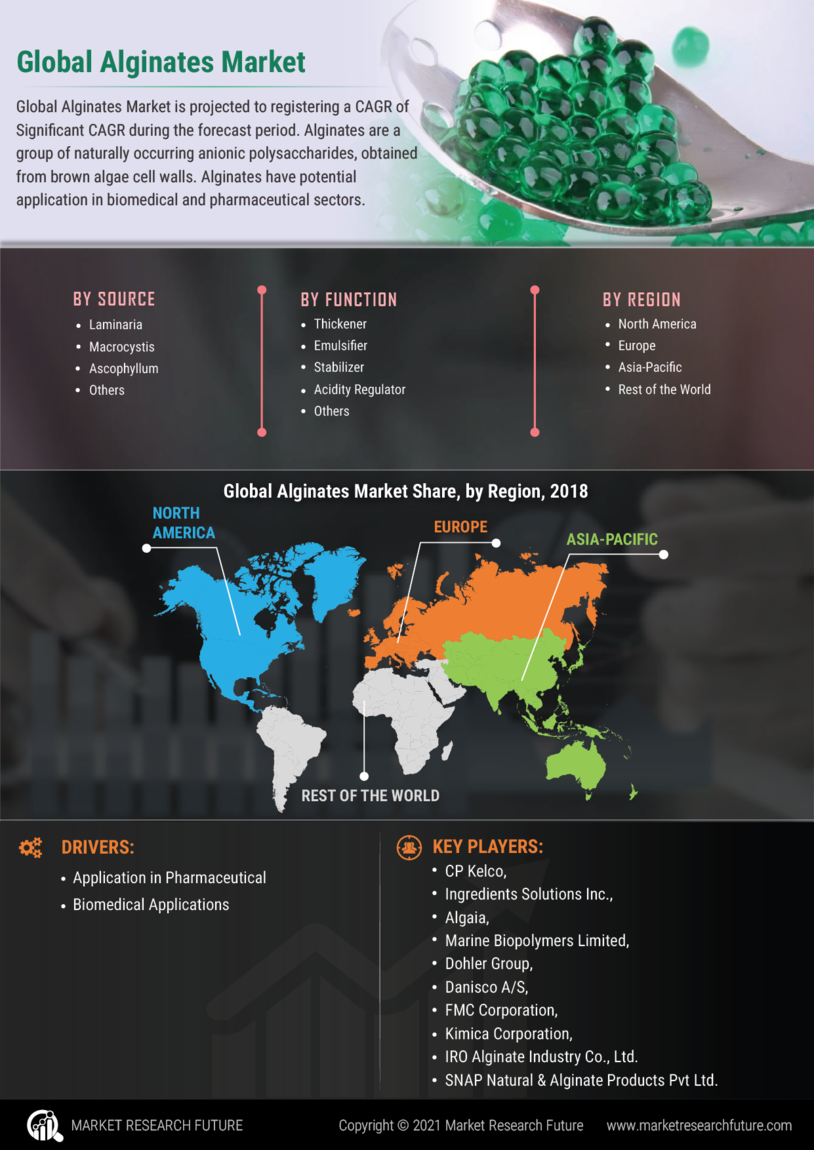 Global Alginates Market

Global Alginates Market is projected to registering a CAGR of Significant CAGR during the forecast period. Alginates are a group of naturally occurring anionic polysaccharides, obtained from brown algae cell walls. Alginates have potential application in biomedical and pharmaceutical sectors.

BY SOURCE
- Laminaria
- Macrocystis
- Ascophyllum
- Others

BY FUNCTION
- Thickener
- Emulsifier
- Stabilizer
- Acidity Regulator
- Others

BY REGION
- North America
- Europe
- Asia-Pacific
- Rest of the World

Global Alginates Market Share, by Region, 2018

NORTH AMERICA

EUROPE

ASIA-PACIFIC

REST OF THE WORLD

DRIVERS:
- Application in Pharmaceutical
- Biomedical Applications

KEY PLAYERS:
- CP Kelco,
- Ingredients Solutions Inc.,
- Algaia,
- Marine Biopolymers Limited,
- Dohler Group,
- Danisco A/S,
- FMC Corporation,
- Kimica Corporation,
- IRO Alginate Industry Co., Ltd.
- SNAP Natural & Alginate Products Pvt Ltd.

MARKET RESEARCH FUTURE

Copyright © 2021 Market Research Future

www.marketresearchfuture.com