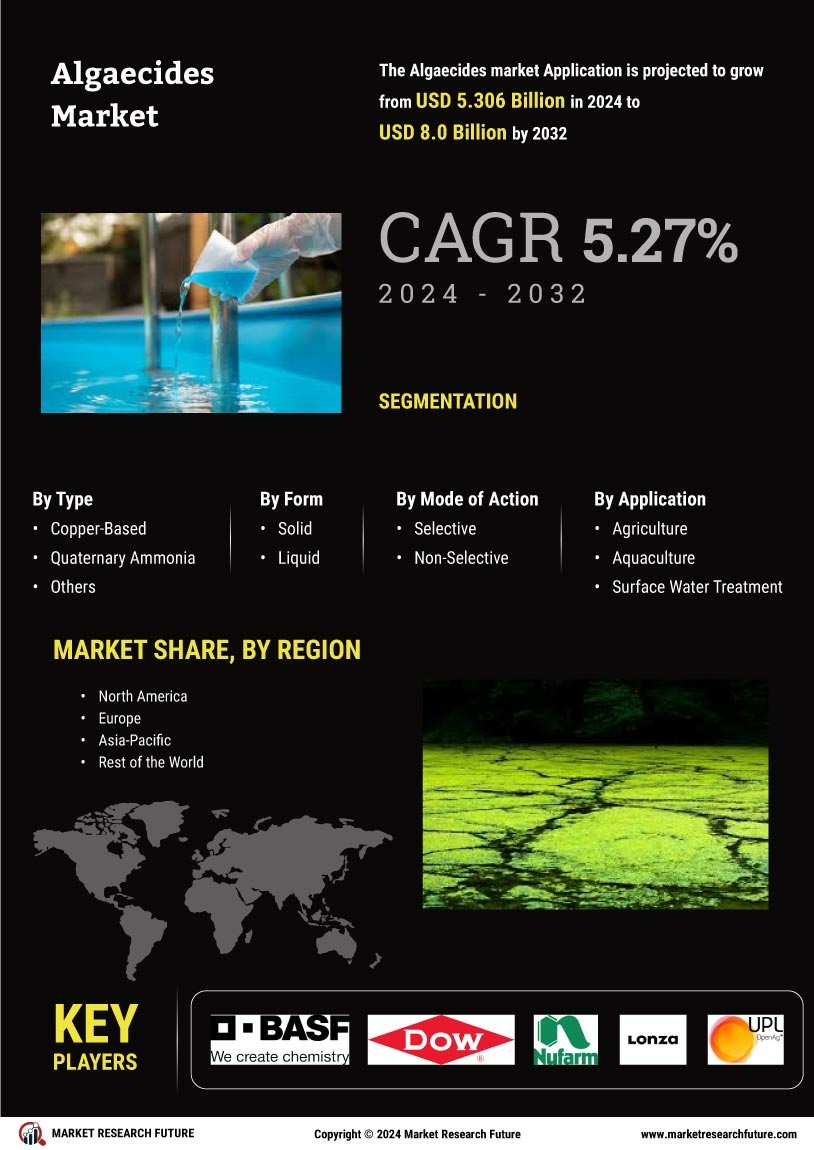 Algaecides Market

The Algaecides market Application is projected to grow from USD 5.306 Billion in 2024 to USD 8.0 Billion by 2032

CAGR 5.27%
2024 - 2032

SEGMENTATION

By Type
• Copper-Based
• Quaternary Ammonia
• Others

By Form
• Solid
• Liquid

By Mode of Action
• Selective
• Non-Selective

By Application
• Agriculture
• Aquaculture
• Surface Water Treatment

MARKET SHARE, BY REGION

• North America
• Europe
• Asia-Pacific
• Rest of the World

KEY PLAYERS

BASF We create chemistry
Dow
Nufarm
Lonza
UPL OpenAg

MARKET RESEARCH FUTURE
Copyright © 2024 Market Research Future
www.marketresearchfuture.com