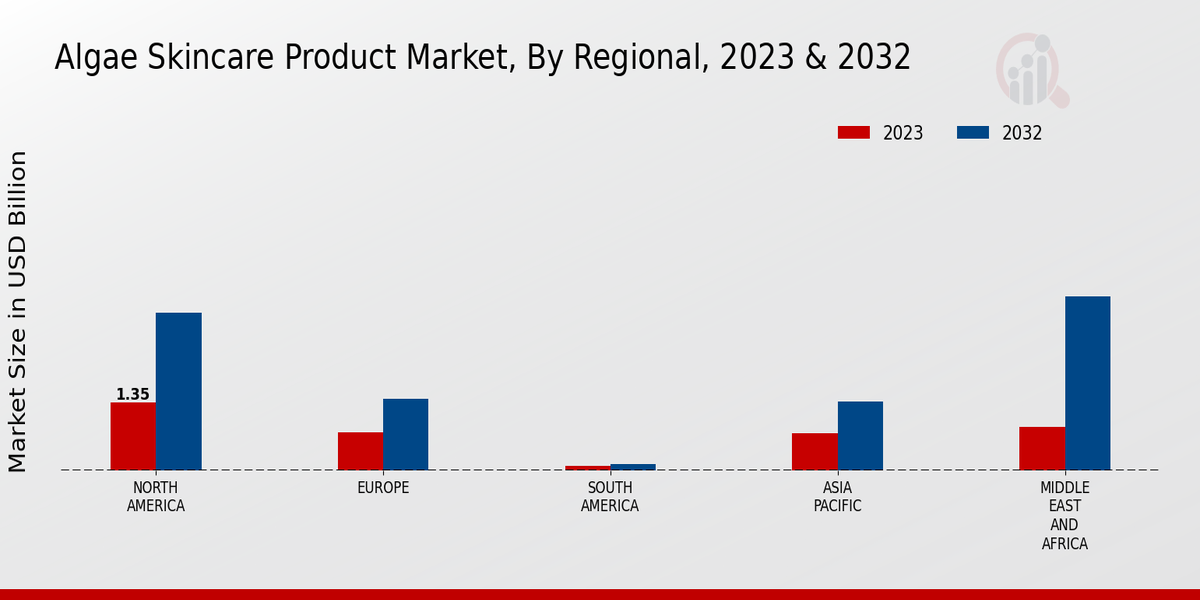 Algae Skincare Product Market, By Regional, 2023 & 2032

2023 2032

Market Size in USD Billion

1.35

NORTH AMERICA

EUROPE

SOUTH AMERICA

ASIA PACIFIC

MIDDLE EAST AND AFRICA