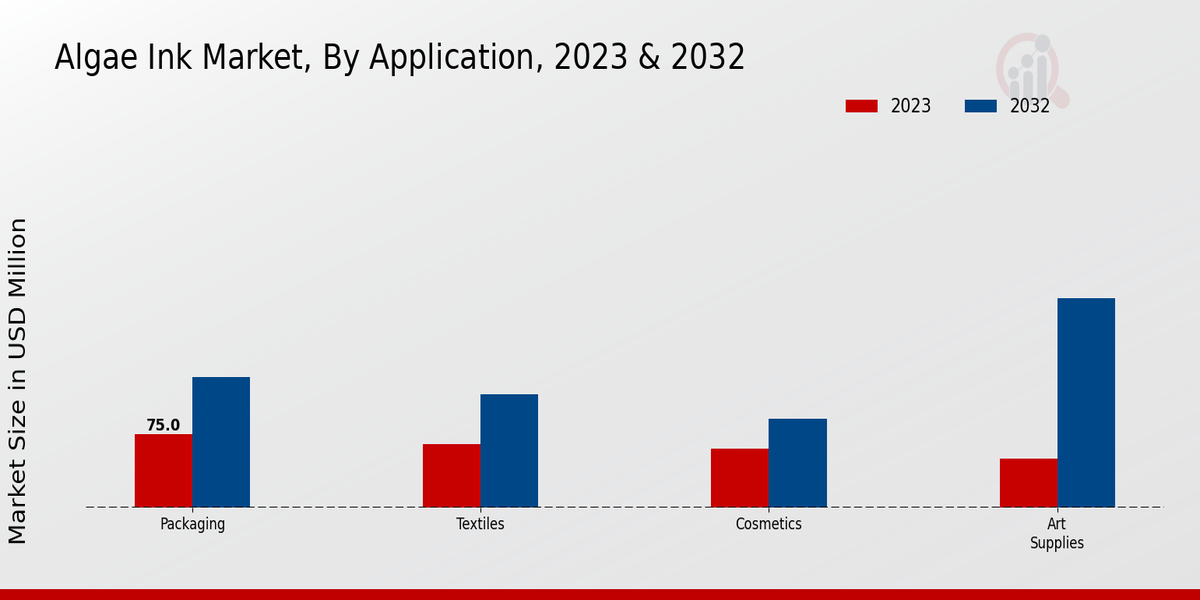 Algae Ink Market, By Application, 2023 & 2032

2023
2032

Market Size in USD Million

75.0

Packaging
Textiles
Cosmetics
Art Supplies