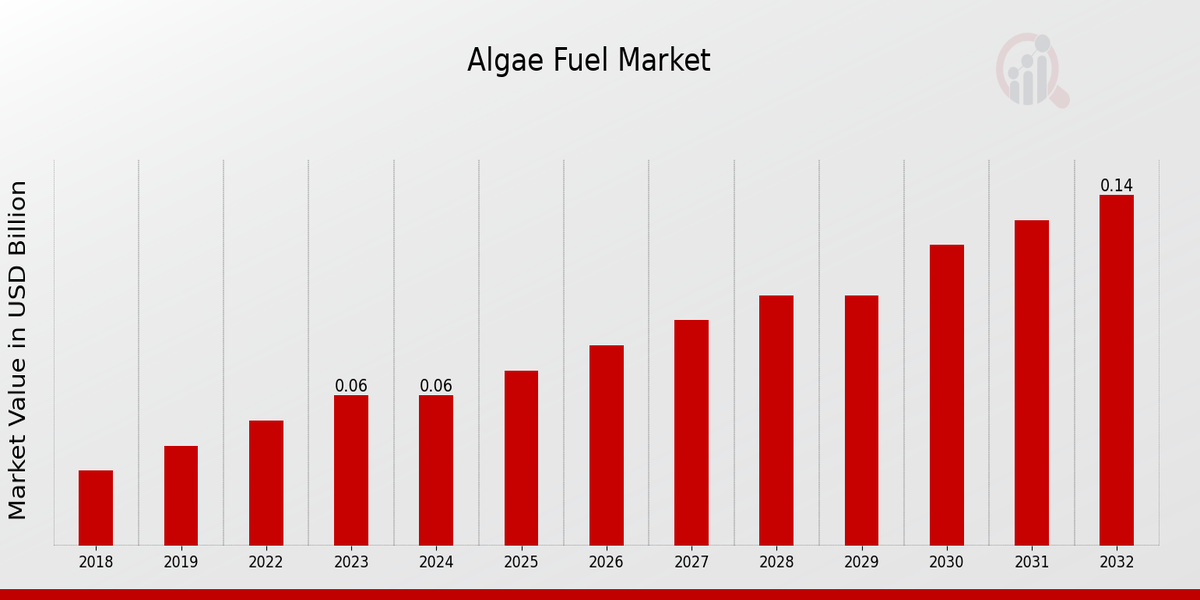 Algae Fuel Market

Market Value in USD Billion

0.06
0.06
0.14

2018
2019
2022
2023
2024
2025
2026
2027
2028
2029
2030
2031
2032