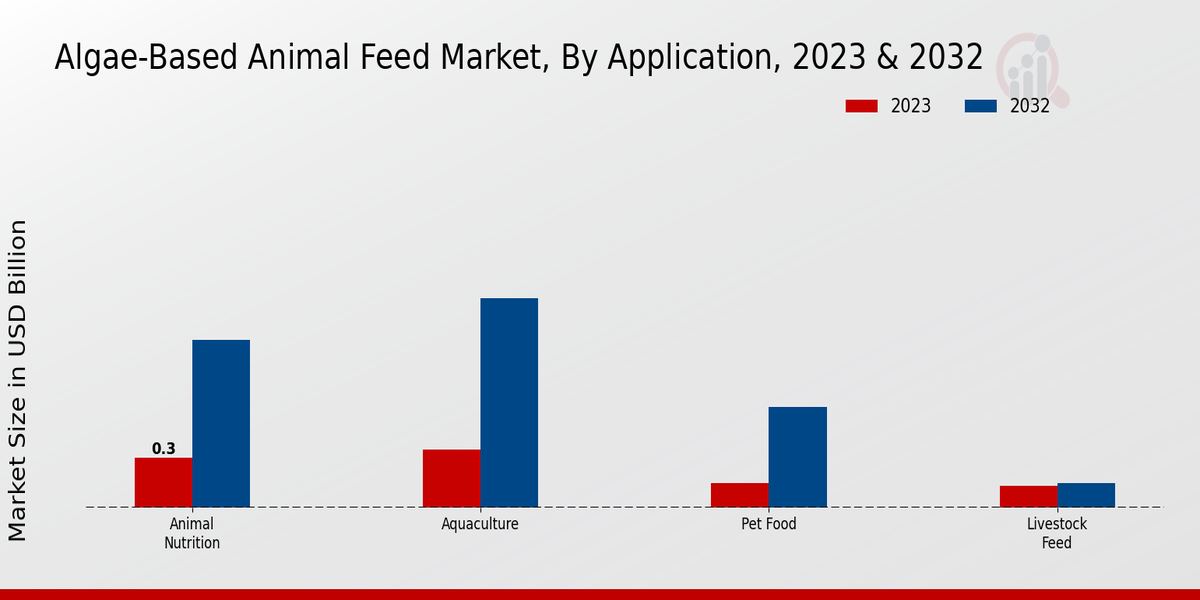 Algae-Based Animal Feed Market, By Application, 2023 & 2032

2023
2032

Market Size in USD Billion

0.3

Animal Nutrition

Aquaculture

Pet Food

Livestock Feed