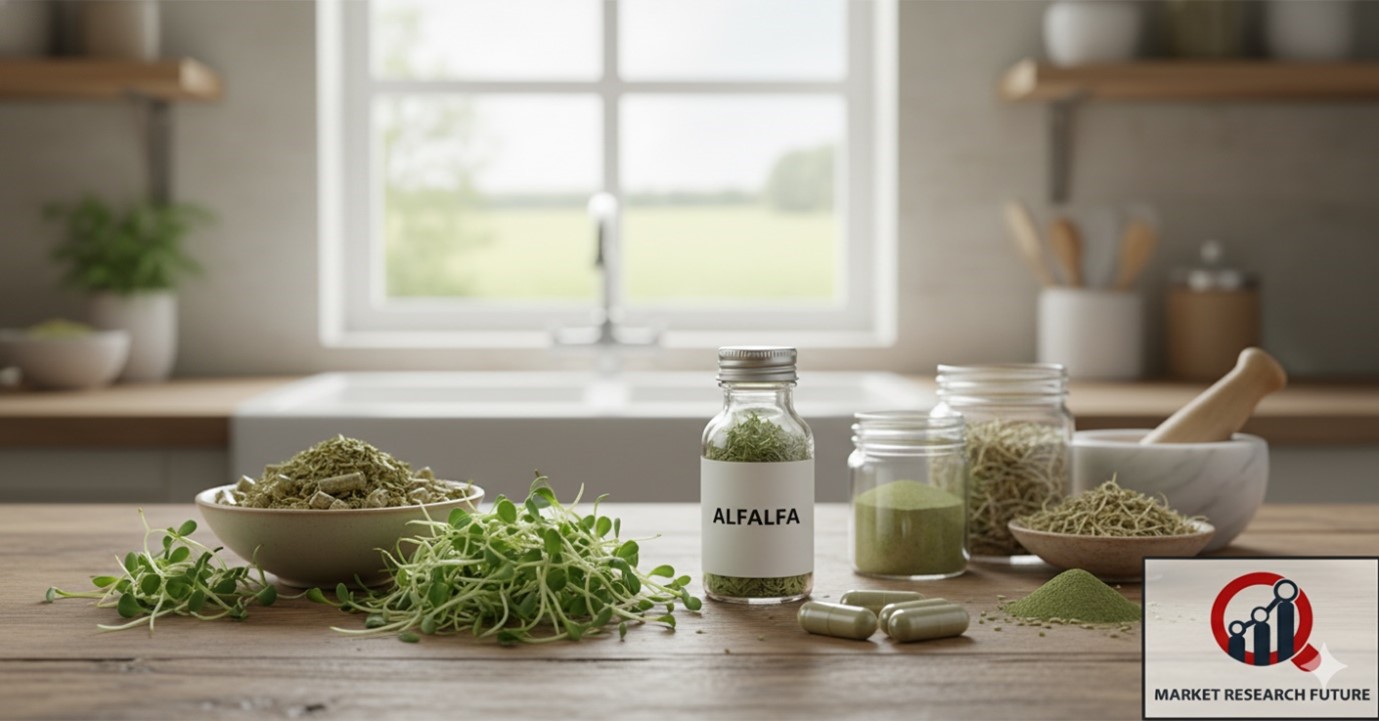 ALFALFA

MARKET RESEARCH FUTURE