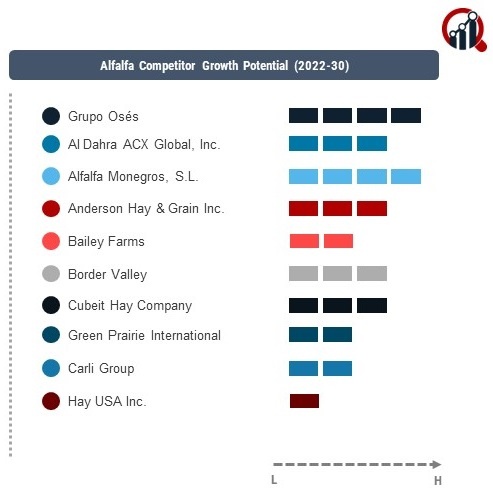 Alfalfa Competitor Growth Potential (2022-30)

Grupo Osés
Al Dahra ACX Global, Inc.
Alfalfa Monegros, S.L.
Anderson Hay & Grain Inc.
Bailey Farms
Border Valley
Cubeit Hay Company
Green Prairie International
Carli Group
Hay USA Inc.

L
H