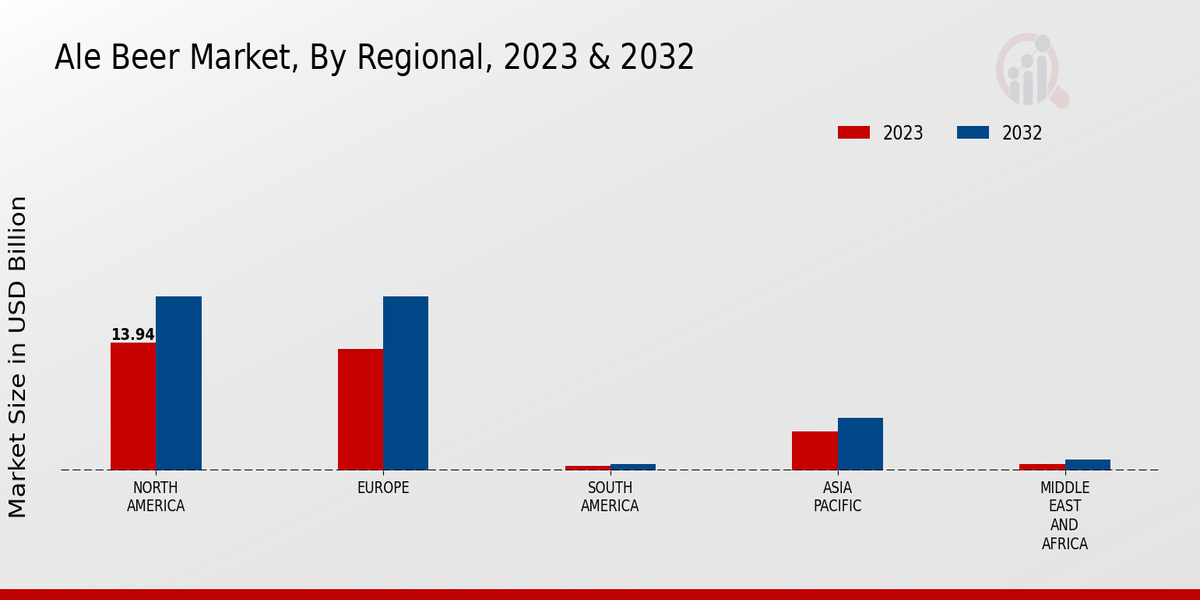 Ale Beer Market, By Regional, 2023 & 2032

2023
2032

Market Size in USD Billion

13.94

NORTH AMERICA
EUROPE
SOUTH AMERICA
ASIA PACIFIC
MIDDLE EAST AND AFRICA