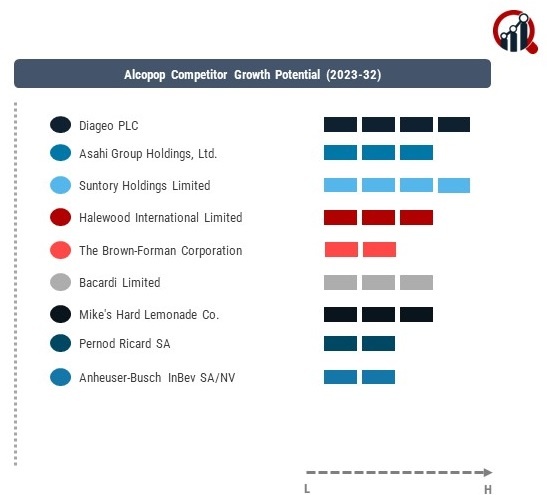 Alcopop Competitor Growth Potential (2023-32)

Diageo PLC
Asahi Group Holdings, Ltd.
Suntory Holdings Limited
Halewood International Limited
The Brown-Forman Corporation
Bacardi Limited
Mike's Hard Lemonade Co.
Pernod Ricard SA
Anheuser-Busch InBev SA/NV

L
H