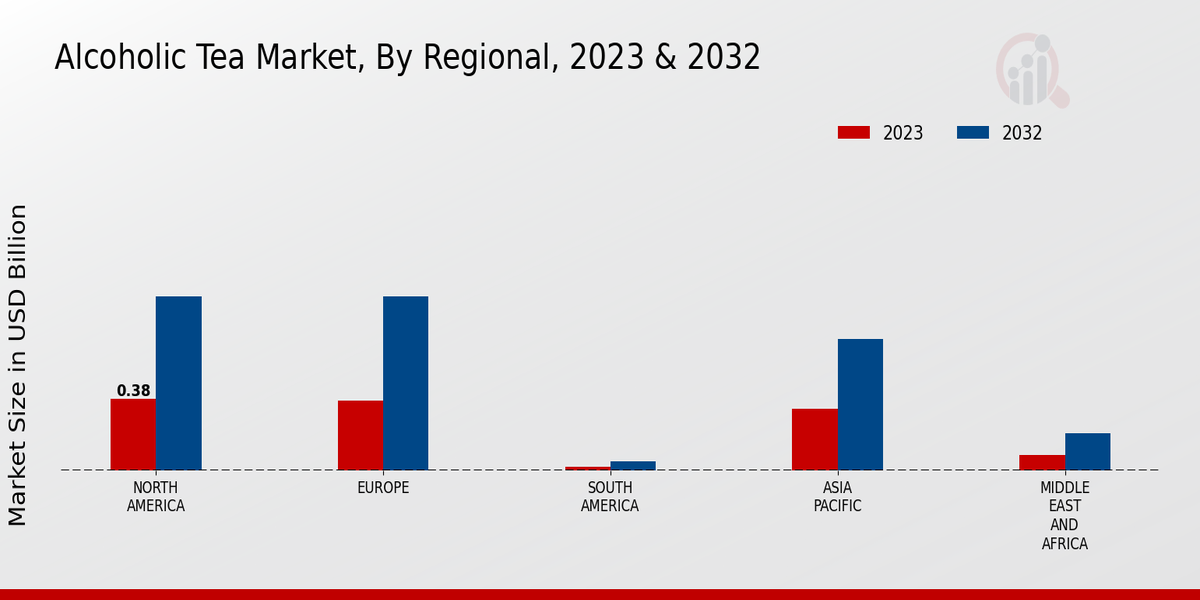 Alcoholic Tea Market, By Regional, 2023 & 2032

2023
2032

Market Size in USD Billion

0.38

NORTH AMERICA

EUROPE

SOUTH AMERICA

ASIA PACIFIC

MIDDLE EAST AND AFRICA