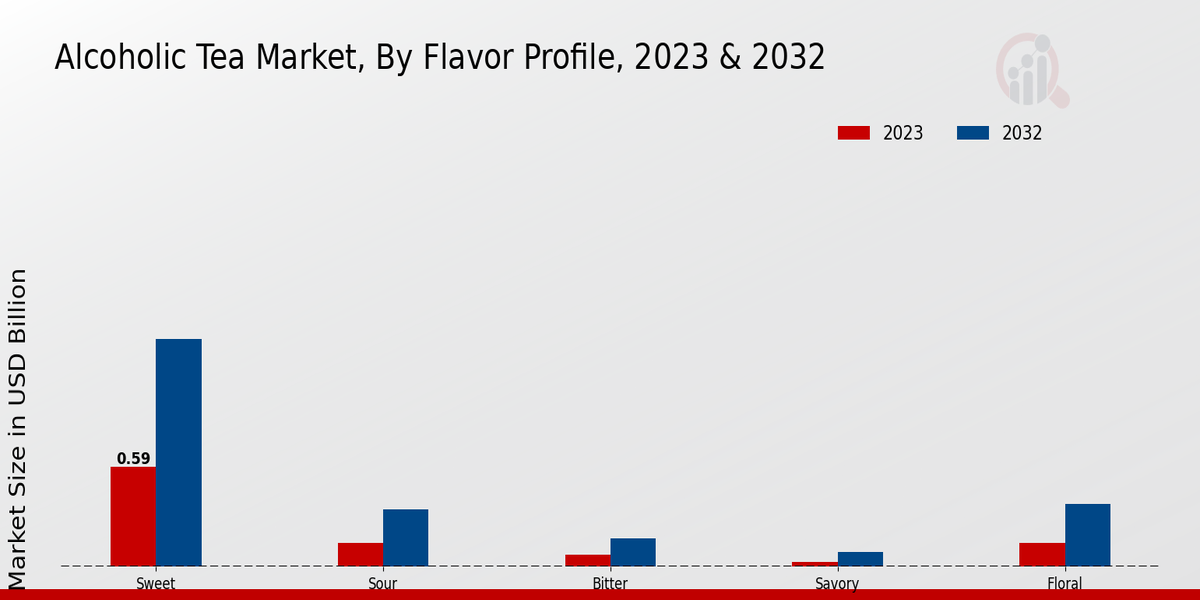 Alcoholic Tea Market, By Flavor Profile, 2023 & 2032

2023
2032

Market Size in USD Billion

0.59

Sweet
Sour
Bitter
Savory
Floral