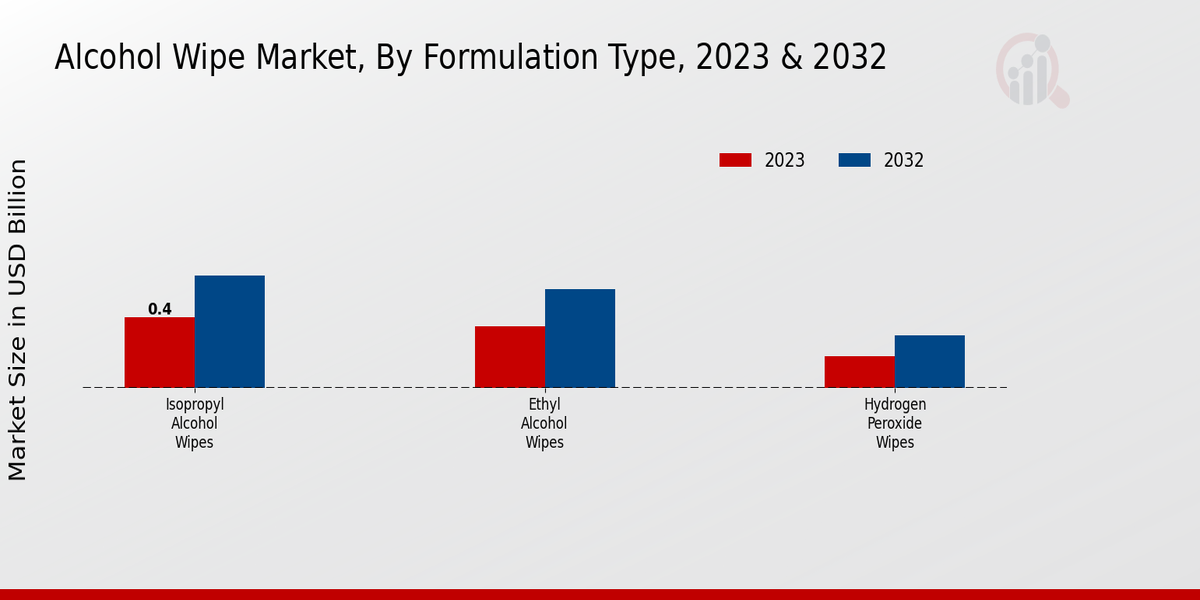 Alcohol Wipe Market, By Formulation Type, 2023 & 2032

2023
2032

Market Size in USD Billion

0.4

Isopropyl Alcohol Wipes

Ethyl Alcohol Wipes

Hydrogen Peroxide Wipes