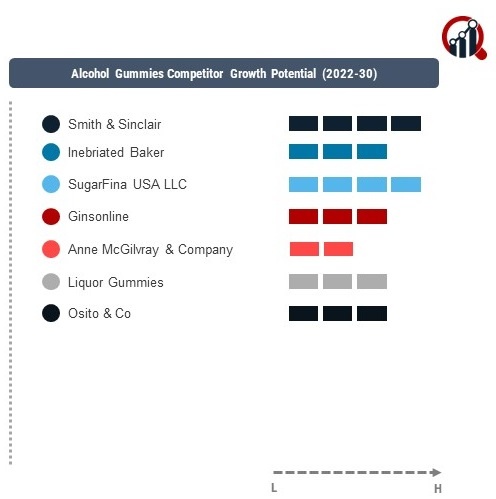 Alcohol Gummies Competitor Growth Potential (2022-30)

Smith & Sinclair
Inebriated Baker
SugarFina USA LLC
Ginsonline
Anne McGilvray & Company
Liquor Gummies
Osito & Co

L
H