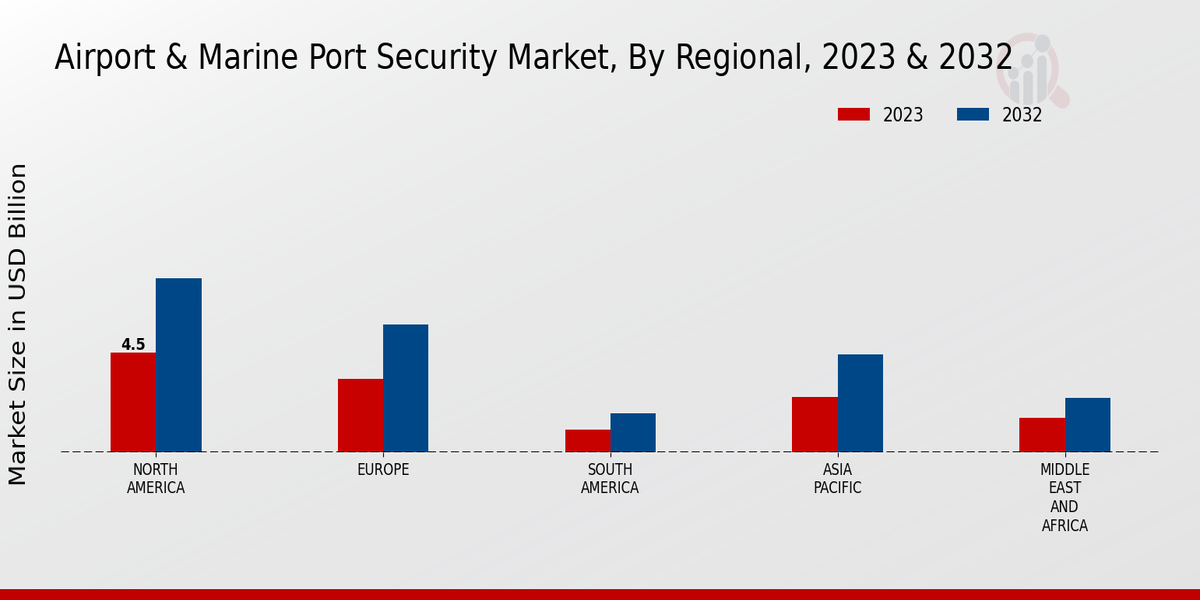 Airport & Marine Port Security Market, By Regional, 2023 & 2032

2023
2032

Market Size in USD Billion

4.5

NORTH AMERICA
EUROPE
SOUTH AMERICA
ASIA PACIFIC
MIDDLE EAST AND AFRICA