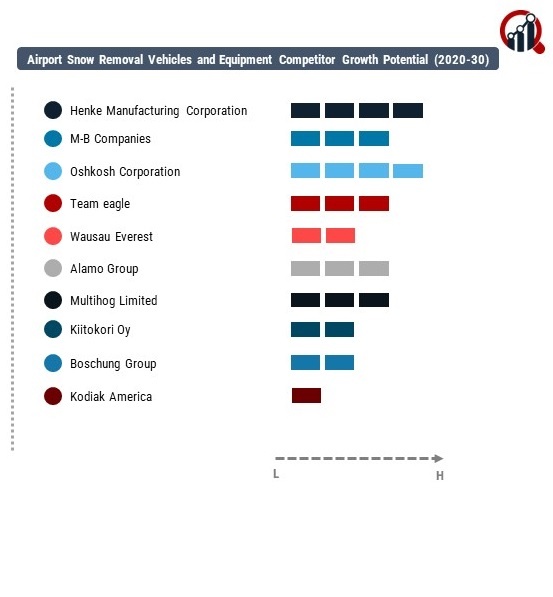 Airport Snow Removal Vehicles and Equipment Competitor Growth Potential (2020-30)

Henke Manufacturing Corporation
M-B Companies
Oshkosh Corporation
Team eagle
Wausau Everest
Alamo Group
Multihog Limited
Kiitokori Oy
Boschung Group
Kodiak America

L
H