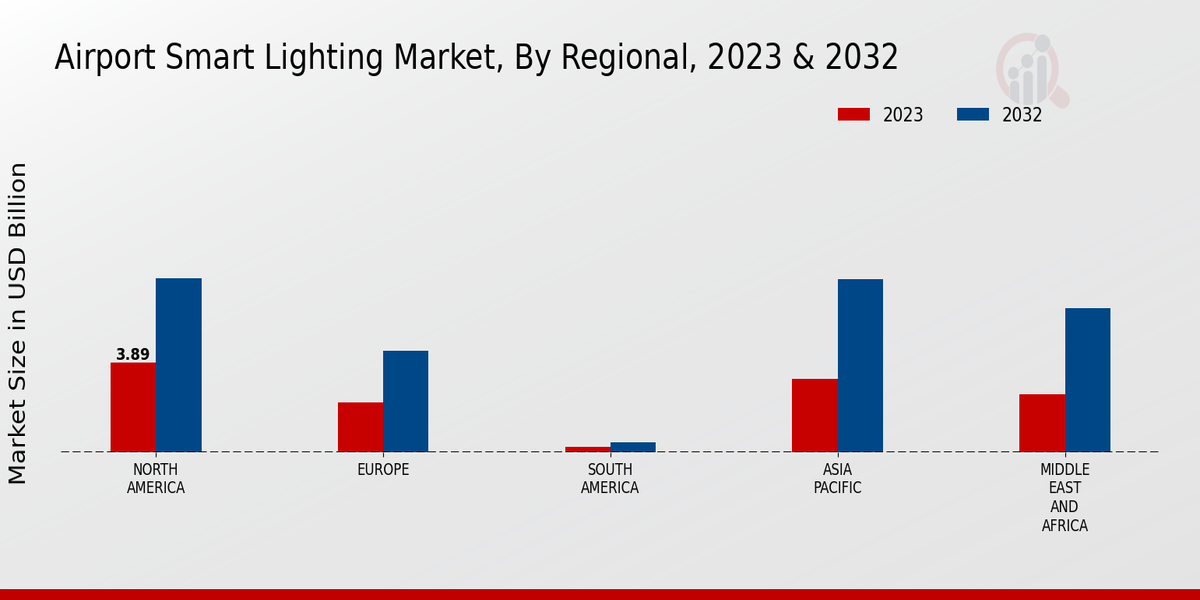 Airport Smart Lighting Market, By Regional, 2023 & 2032

2023
2032

Market Size in USD Billion

3.89

NORTH AMERICA
EUROPE
SOUTH AMERICA
ASIA PACIFIC
MIDDLE EAST AND AFRICA