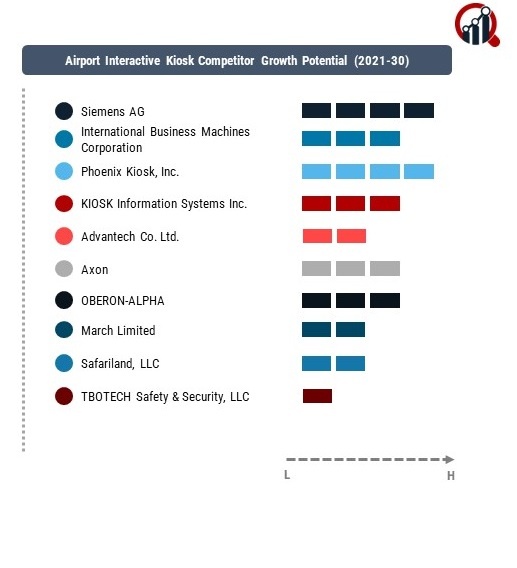 Airport Interactive Kiosk Competitor Growth Potential (2021-30)

Siemens AG

International Business Machines Corporation

Phoenix Kiosk, Inc.

KIOSK Information Systems Inc.

Advantech Co. Ltd.

Axon

OBERON-ALPHA

March Limited

Safariland, LLC

TBOTECH Safety & Security, LLC

L

H