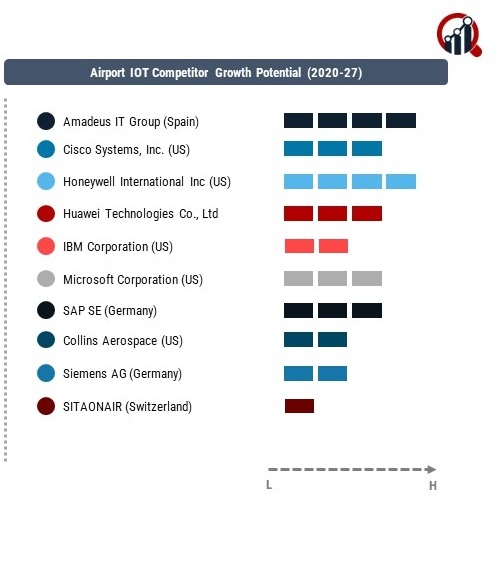 Airport IOT Competitor Growth Potential (2020-27)

Amadeus IT Group (Spain)
Cisco Systems, Inc. (US)
Honeywell International Inc (US)
Huawei Technologies Co., Ltd
IBM Corporation (US)
Microsoft Corporation (US)
SAP SE (Germany)
Collins Aerospace (US)
Siemens AG (Germany)
SITAONAIR (Switzerland)

L
H