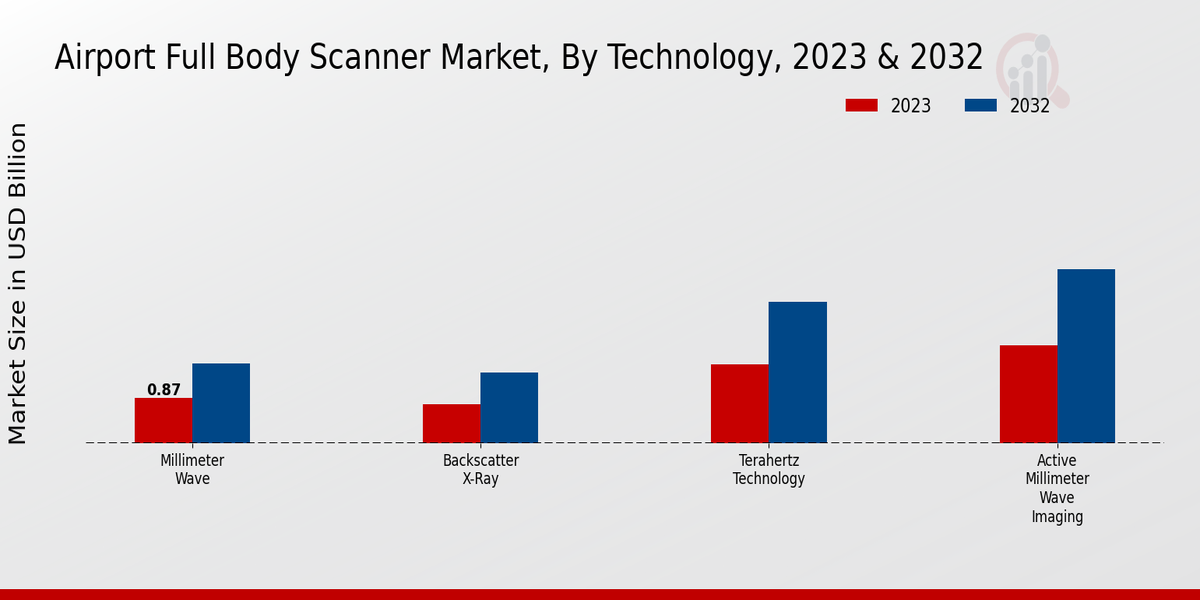 Airport Full Body Scanner Market, By Technology, 2023 & 2032

2023
2032

Market Size in USD Billion

0.87

Millimeter Wave

Backscatter X-Ray

Terahertz Technology

Active Millimeter Wave Imaging