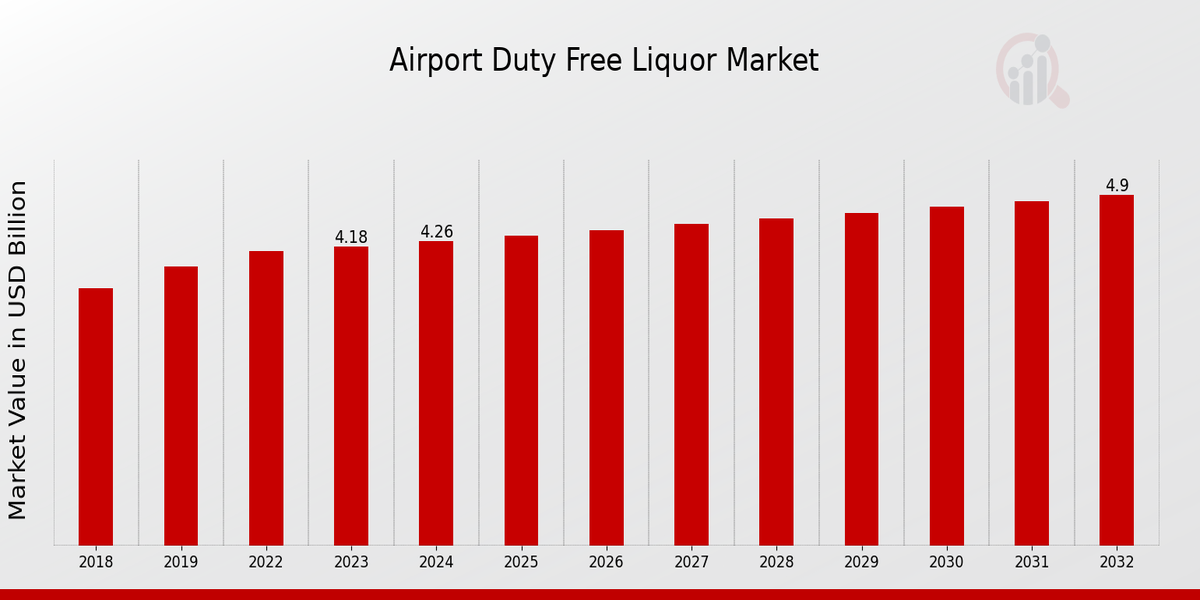 Airport Duty Free Liquor Market

Market Value in USD Billion

4.18
4.26
4.9

2018
2019
2022
2023
2024
2025
2026
2027
2028
2029
2030
2031
2032