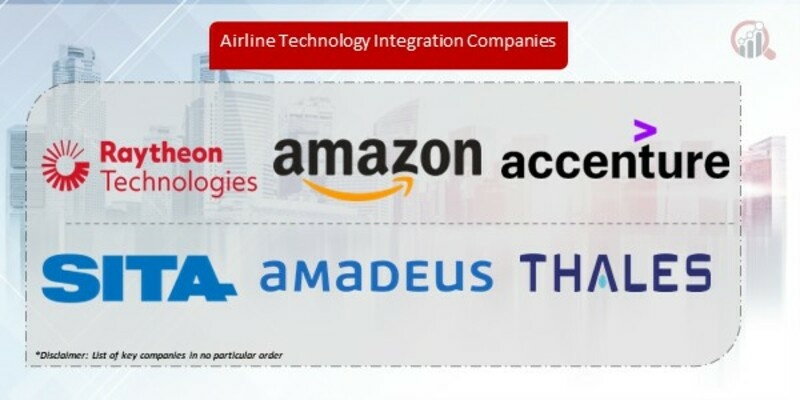 Airline Technology Integration Companies

Raytheon Technologies

amazon

accenture

SITA

amadeus

THALES

*Disclaimer: List of key companies in no particular order