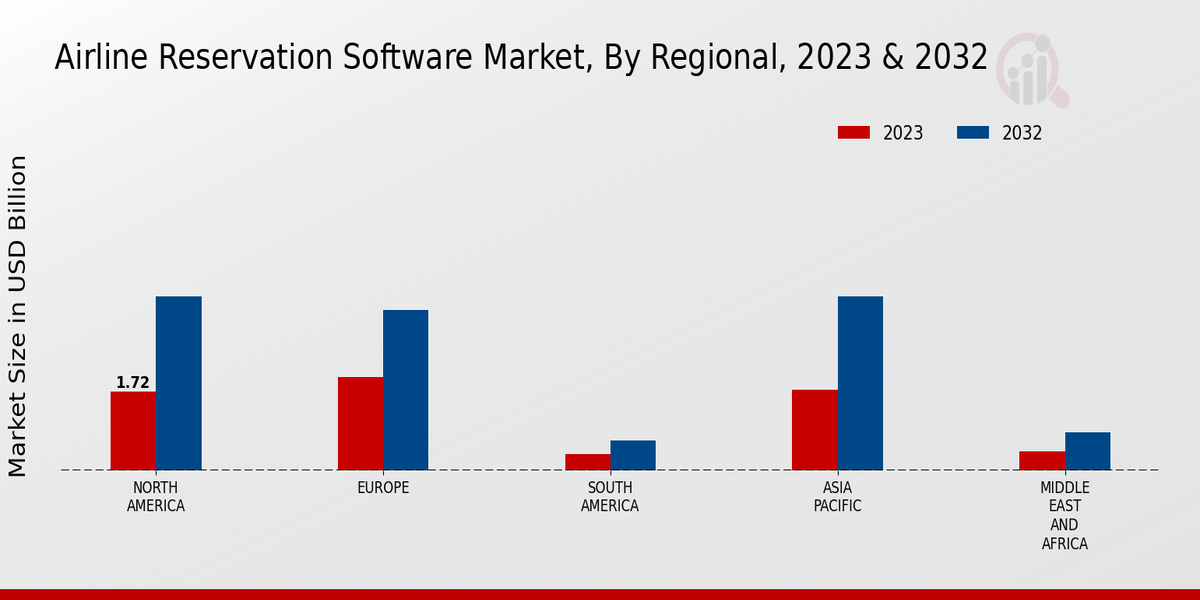 Airline Reservation Software Market, By Regional, 2023 & 2032

2023
2032

Market Size in USD Billion

1.72

NORTH AMERICA
EUROPE
SOUTH AMERICA
ASIA PACIFIC
MIDDLE EAST AND AFRICA