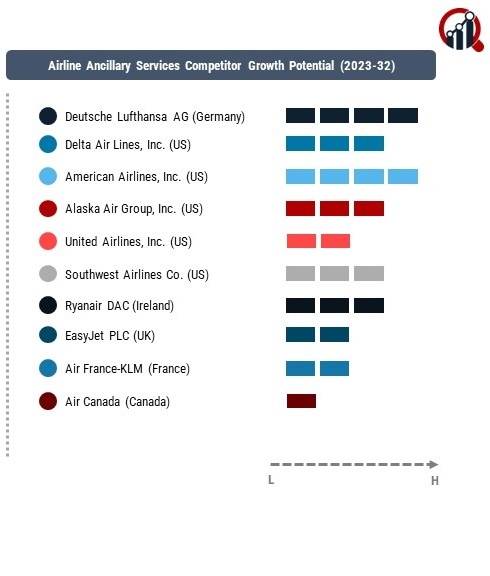 Airline Ancillary Services Competitor Growth Potential (2023-32)

Deutsche Lufthansa AG (Germany)
Delta Air Lines, Inc. (US)
American Airlines, Inc. (US)
Alaska Air Group, Inc. (US)
United Airlines, Inc. (US)
Southwest Airlines Co. (US)
Ryanair DAC (Ireland)
EasyJet PLC (UK)
Air France-KLM (France)
Air Canada (Canada)

L
H