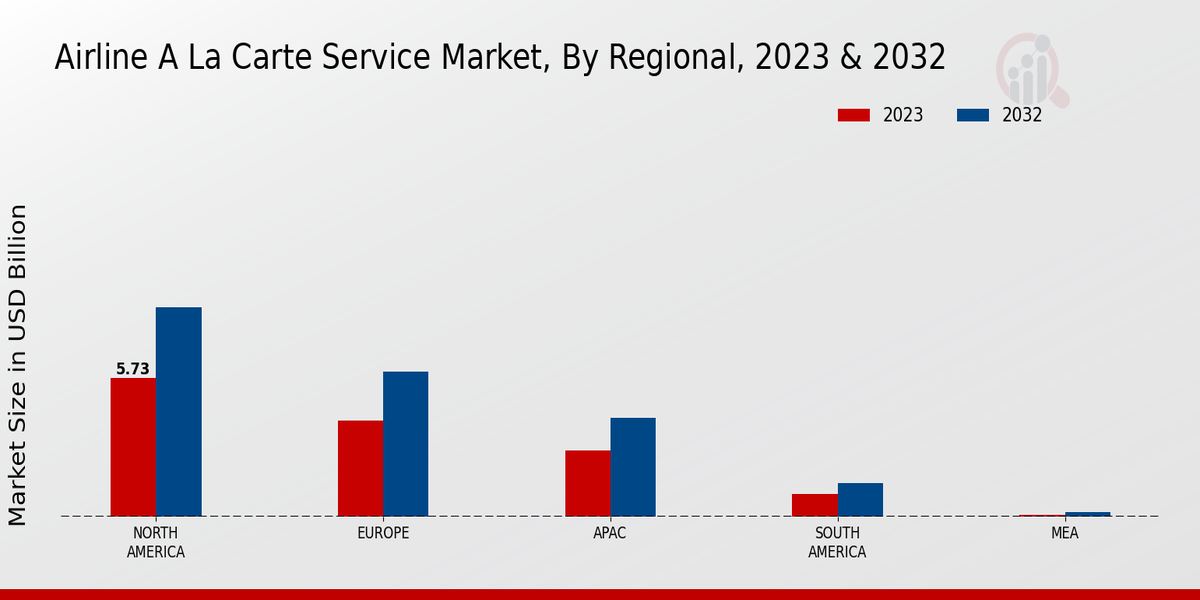 Airline A La Carte Service Market, By Regional, 2023 & 2032

2023
2032

Market Size in USD Billion

5.73

NORTH AMERICA
EUROPE
APAC
SOUTH AMERICA
MEA