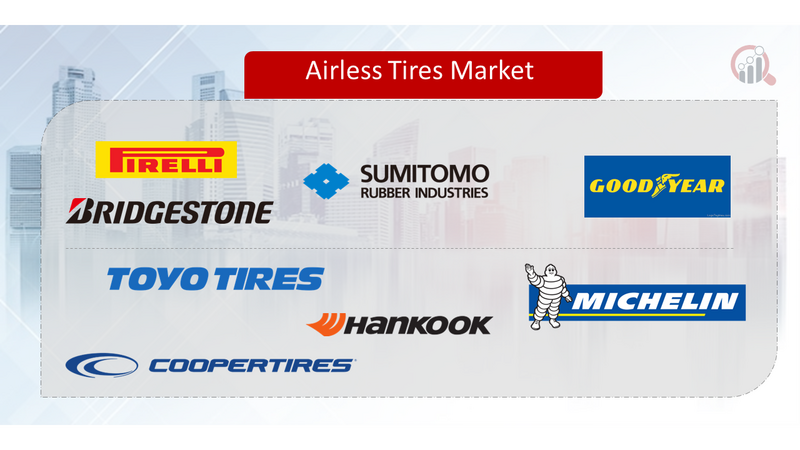 Airless Tires Market

PIRELLI

BRIDGESTONE

SUMITOMO
RUBBER INDUSTRIES

GOODYEAR

TOYO TIRES

HANKOOK

MICHELIN

COOPERTIRES