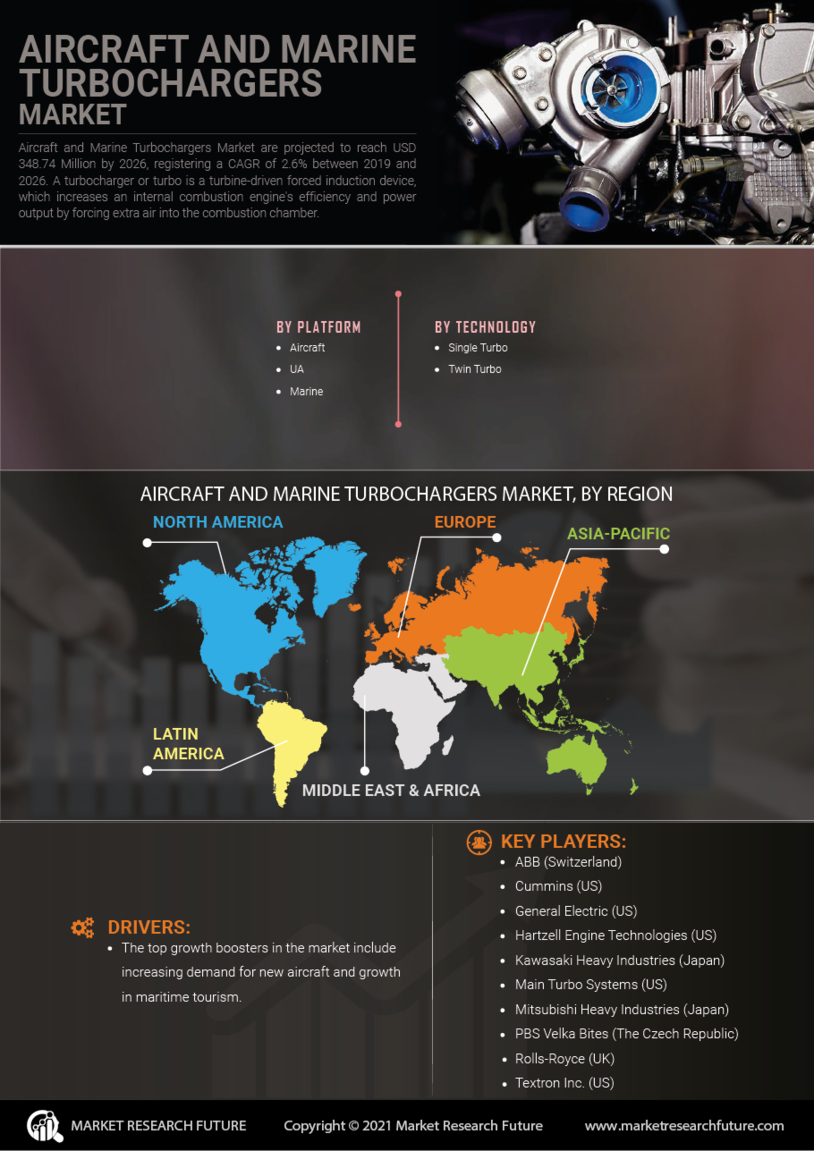 AIRCRAFT AND MARINE TURBOCHARGERS MARKET

Aircraft and Marine Turbochargers Market are projected to reach USD 348.74 Million by 2026, registering a CAGR of 2.6% between 2019 and 2026. A turbocharger or turbo is a turbine-driven forced induction device, which increases an internal combustion engine's efficiency and power output by forcing extra air into the combustion chamber.

BY PLATFORM
• Aircraft
• UA
• Marine

BY TECHNOLOGY
• Single Turbo
• Twin Turbo

AIRCRAFT AND MARINE TURBOCHARGERS MARKET, BY REGION

NORTH AMERICA
EUROPE
ASIA-PACIFIC
LATIN AMERICA
MIDDLE EAST & AFRICA

DRIVERS:
• The top growth boosters in the market include increasing demand for new aircraft and growth in maritime tourism.

KEY PLAYERS:
• ABB (Switzerland)
• Cummins (US)
• General Electric (US)
• Hartzell Engine Technologies (US)
• Kawasaki Heavy Industries (Japan)
• Main Turbo Systems (US)
• Mitsubishi Heavy Industries (Japan)
• PBS Velka Bites (The Czech Republic)
• Rolls-Royce (UK)
• Textron Inc. (US)

MARKET RESEARCH FUTURE
Copyright © 2021 Market Research Future
www.marketresearchfuture.com