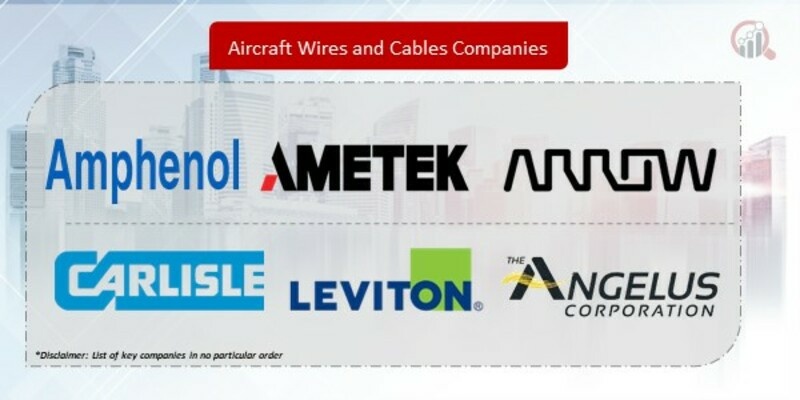 Aircraft Wires and Cables Companies

Amphenol

AMETEK

ARROW

CARLISLE

LEVITON®

THE ANGELUS CORPORATION

*Disclaimer: List of key companies in no particular order