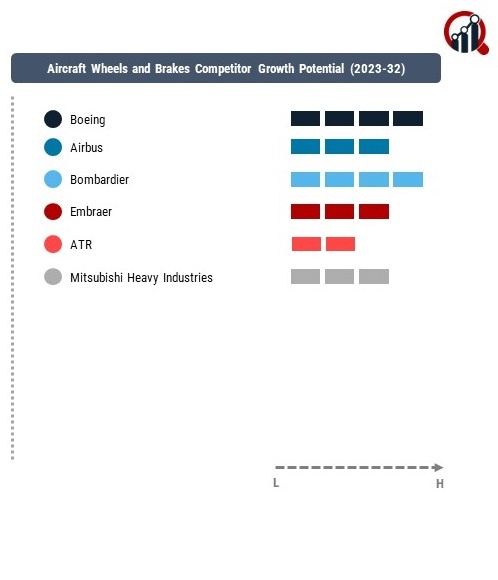 Aircraft Wheels and Brakes Competitor Growth Potential (2023-32)

Boeing
Airbus
Bombardier
Embraer
ATR
Mitsubishi Heavy Industries

L
H