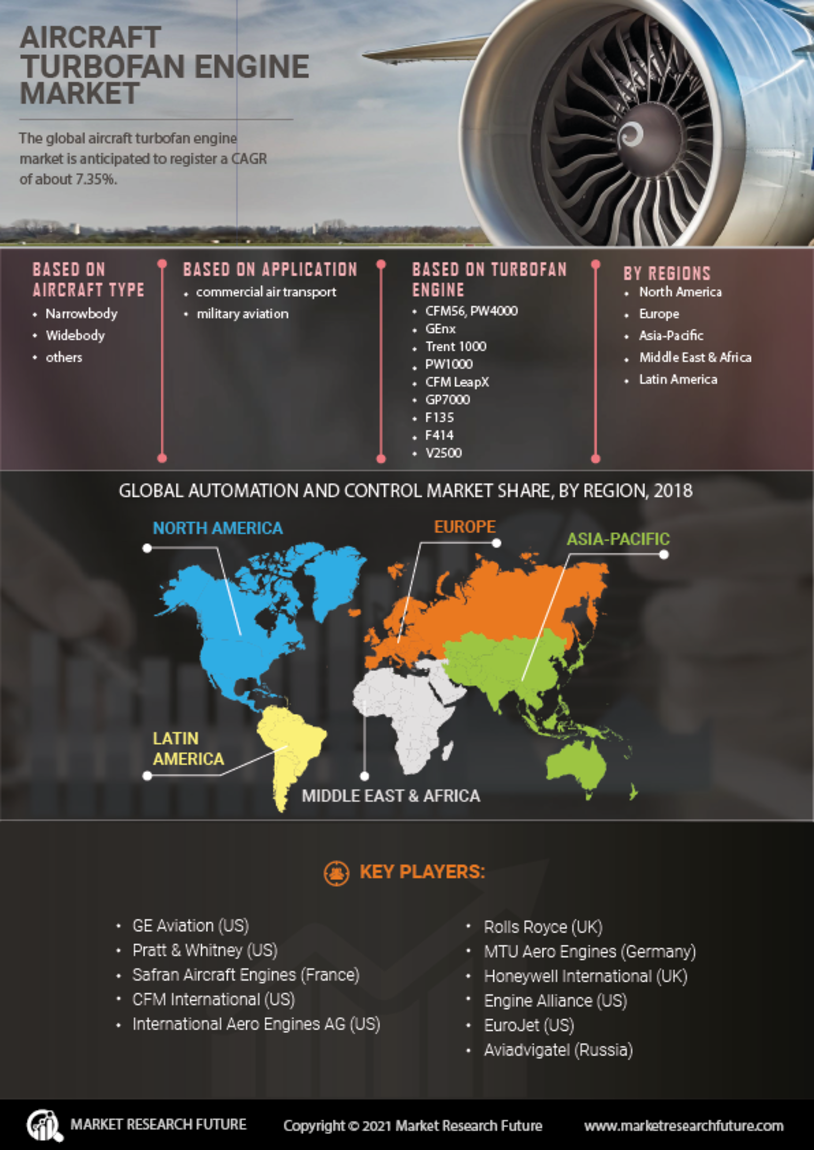 AIRCRAFT TURBOFAN ENGINE MARKET

The global aircraft turbofan engine market is anticipated to register a CAGR of about 7.35%.

BASED ON AIRCRAFT TYPE
• Narrowbody
• Widebody
• others

BASED ON APPLICATION
• commercial air transport
• military aviation

BASED ON TURBOFAN ENGINE
• CFM56, PW4000
• GEnx
• Trent 1000
• PW1000
• CFM LeapX
• GP7000
• F135
• F414
• V2500

BY REGIONS
• North America
• Europe
• Asia-Pacific
• Middle East & Africa
• Latin America

GLOBAL AUTOMATION AND CONTROL MARKET SHARE, BY REGION, 2018

NORTH AMERICA
EUROPE
ASIA-PACIFIC
LATIN AMERICA
MIDDLE EAST & AFRICA

KEY PLAYERS:

• GE Aviation (US)
• Pratt & Whitney (US)
• Safran Aircraft Engines (France)
• CFM International (US)
• International Aero Engines AG (US)

• Rolls Royce (UK)
• MTU Aero Engines (Germany)
• Honeywell International (UK)
• Engine Alliance (US)
• EuroJet (US)
• Aviadvigatel (Russia)

MARKET RESEARCH FUTURE
Copyright © 2021 Market Research Future
www.marketresearchfuture.com