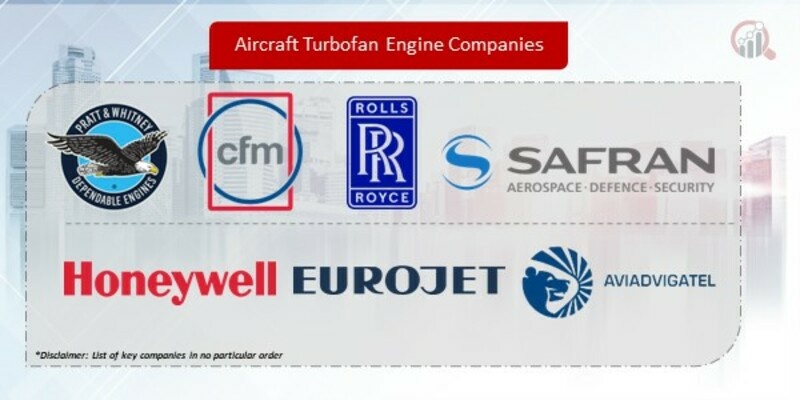 Aircraft Turbofan Engine Companies

PRATT & WHITNEY
DEPENDABLE ENGINES

cfm

ROLLS
RR
ROYCE

SAFRAN
AEROSPACE · DEFENCE · SECURITY

Honeywell

EUROJET

AVIADVIGATEL

*Disclaimer: List of key companies in no particular order