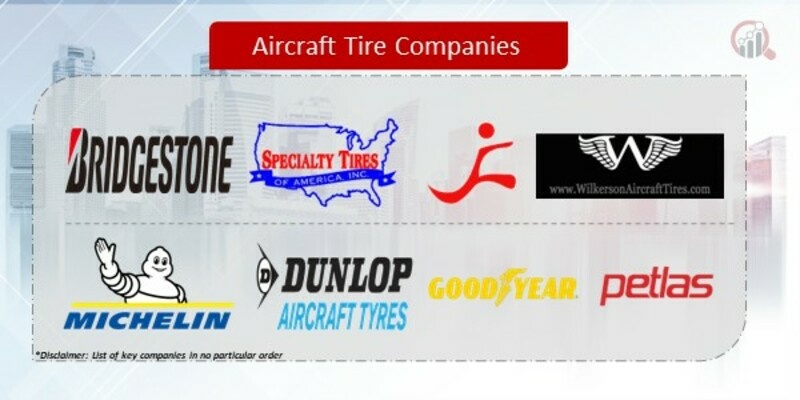 Aircraft Tire Companies

BRIDGESTONE

SPECIALTY TIRES OF AMERICA, INC.

W
www.WilkersonAircraftTires.com

MICHELIN

D DUNLOP
AIRCRAFT TYRES

GOODYEAR

petlas

*Disclaimer: List of key companies in no particular order