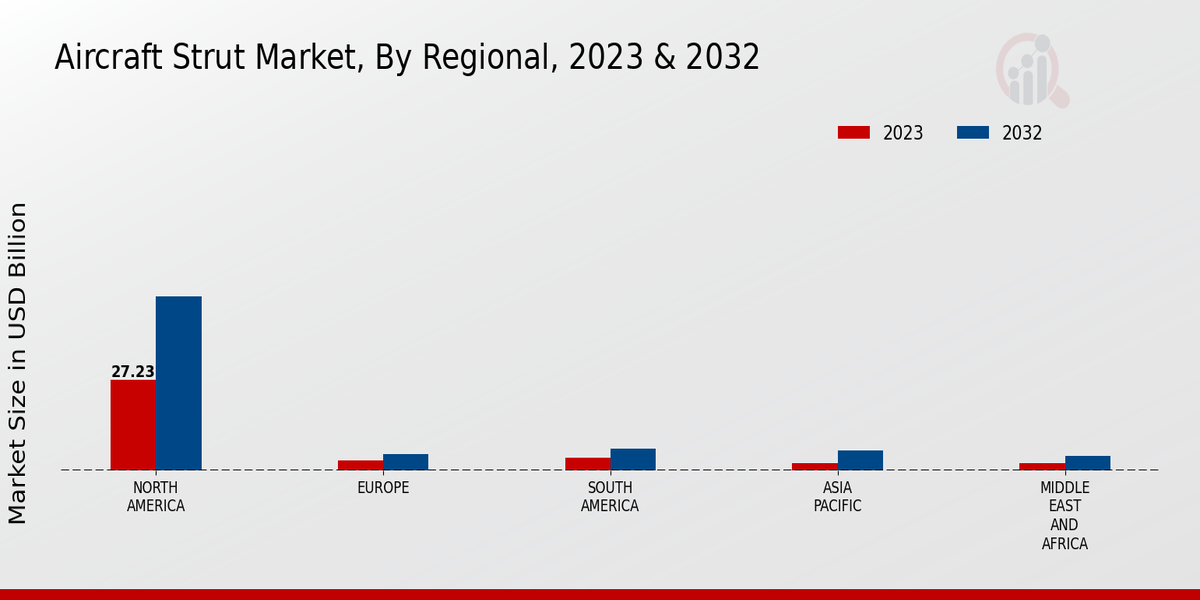 Aircraft Strut Market, By Regional, 2023 & 2032

2023
2032

Market Size in USD Billion

27.23

NORTH AMERICA

EUROPE

SOUTH AMERICA

ASIA PACIFIC

MIDDLE EAST AND AFRICA