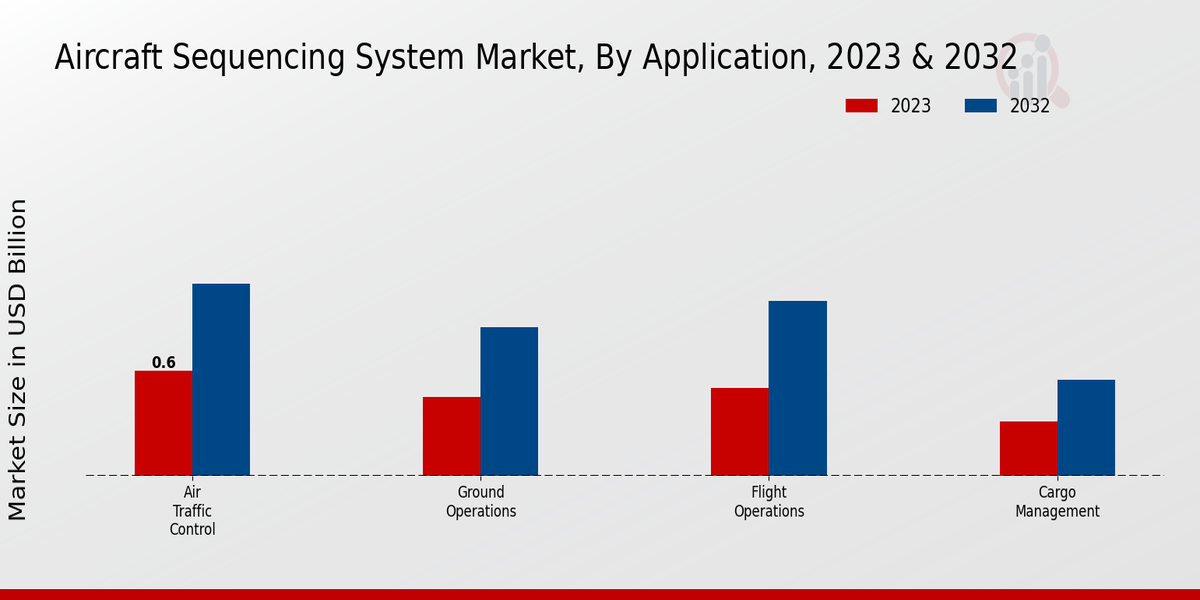 Aircraft Sequencing System Market, By Application, 2023 & 2032

2023
2032

Market Size in USD Billion

0.6

Air Traffic Control

Ground Operations

Flight Operations

Cargo Management