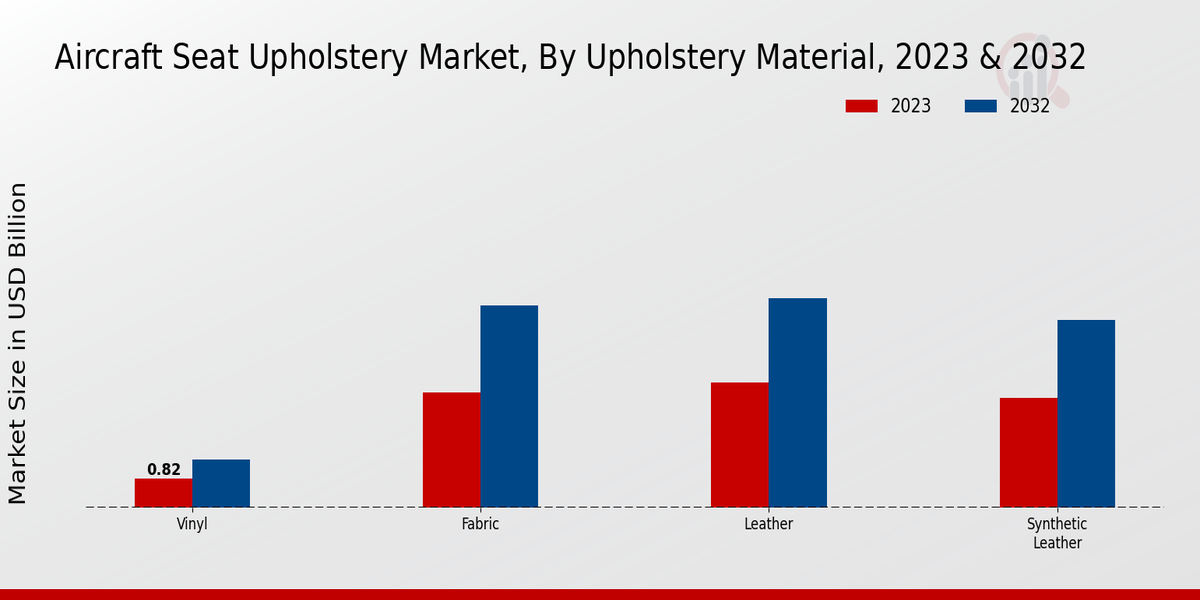 Aircraft Seat Upholstery Market, By Upholstery Material, 2023 & 2032

2023
2032

Market Size in USD Billion

0.82

Vinyl
Fabric
Leather
Synthetic Leather