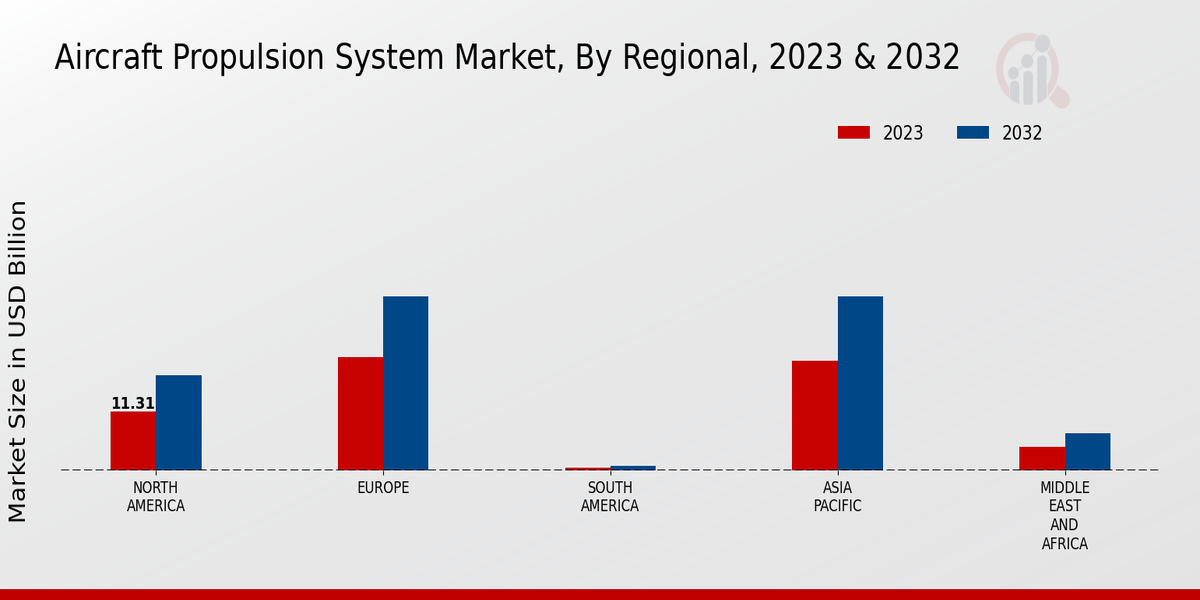 Aircraft Propulsion System Market, By Regional, 2023 & 2032

2023
2032

Market Size in USD Billion

11.31

NORTH AMERICA
EUROPE
SOUTH AMERICA
ASIA PACIFIC
MIDDLE EAST AND AFRICA