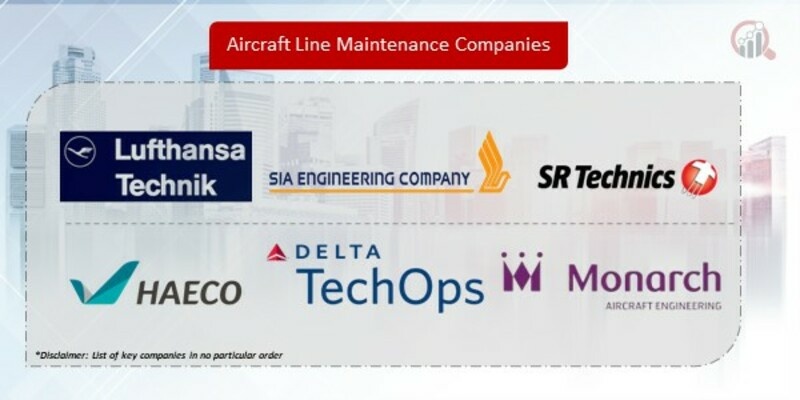 Aircraft Line Maintenance Companies

Lufthansa Technik

SIA ENGINEERING COMPANY

SR Technics

HAECO

DELTA TechOps

Monarch AIRCRAFT ENGINEERING

*Disclaimer: List of key companies in no particular order