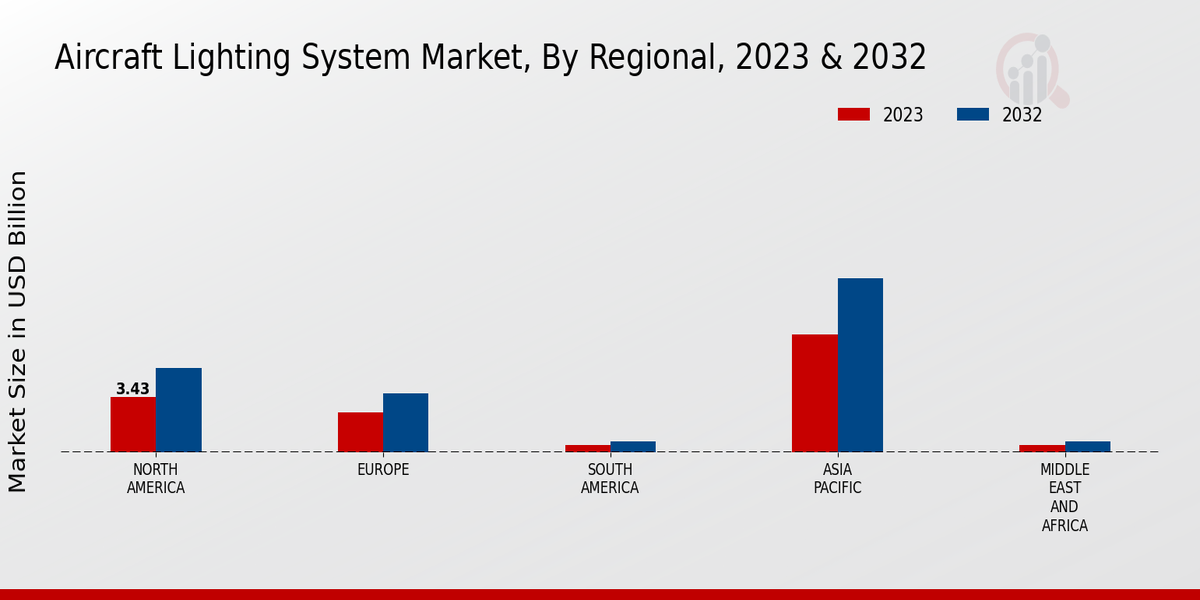 Aircraft Lighting System Market, By Regional, 2023 & 2032

2023
2032

Market Size in USD Billion

3.43

NORTH AMERICA
EUROPE
SOUTH AMERICA
ASIA PACIFIC
MIDDLE EAST AND AFRICA