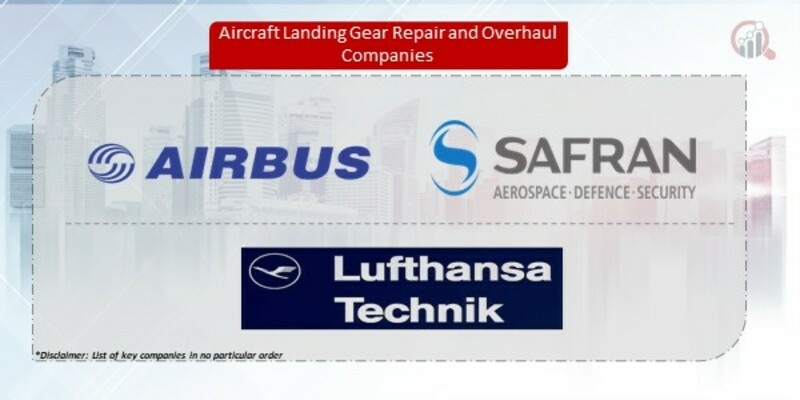 Aircraft Landing Gear Repair and Overhaul Companies

AIRBUS

SAFRAN
AEROSPACE · DEFENCE · SECURITY

Lufthansa
Technik

*Disclaimer: List of key companies in no particular order