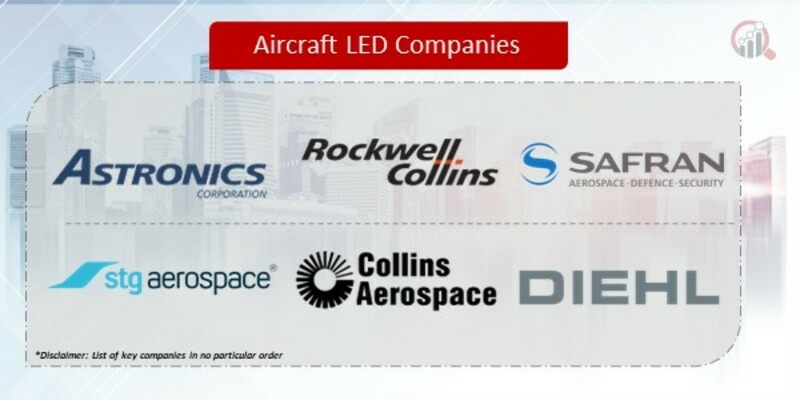 Aircraft LED Companies

ASTRONICS CORPORATION

Rockwell Collins

SAFRAN AEROSPACE · DEFENCE · SECURITY

stg aerospace®

Collins Aerospace

DIEHL

*Disclaimer: List of key companies in no particular order