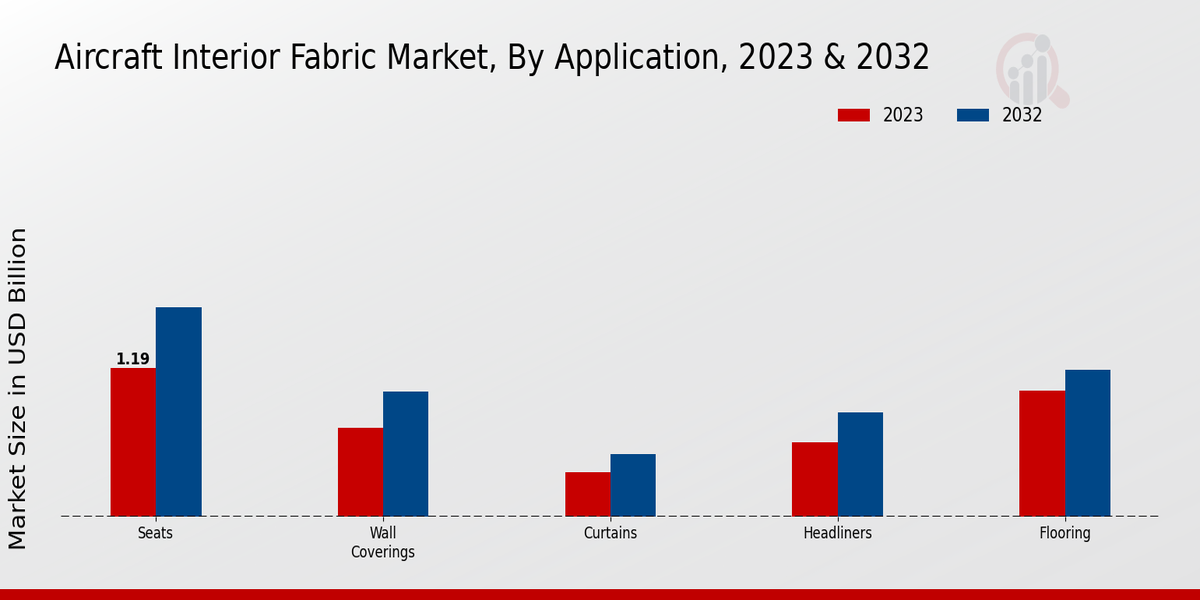 Aircraft Interior Fabric Market, By Application, 2023 & 2032

2023
2032

Market Size in USD Billion

1.19

Seats
Wall Coverings
Curtains
Headliners
Flooring