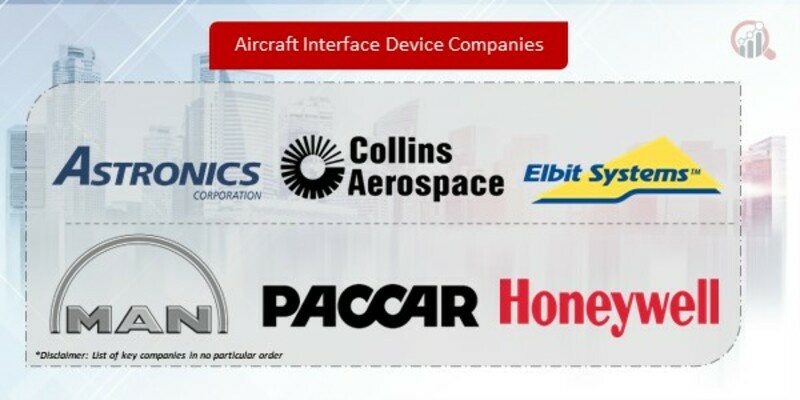 Aircraft Interface Device Companies

ASTRONICS CORPORATION

Collins Aerospace

Elbit Systems™

MAN

PACCAR

Honeywell

*Disclaimer: List of key companies in no particular order