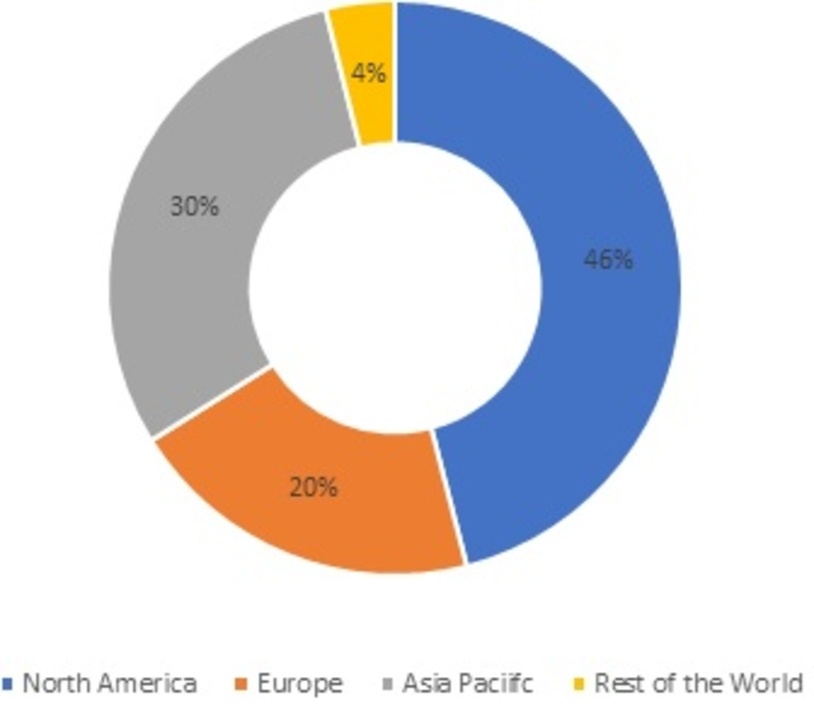 4%

30%

46%

20%

North America Europe Asia Paciifc Rest of the World