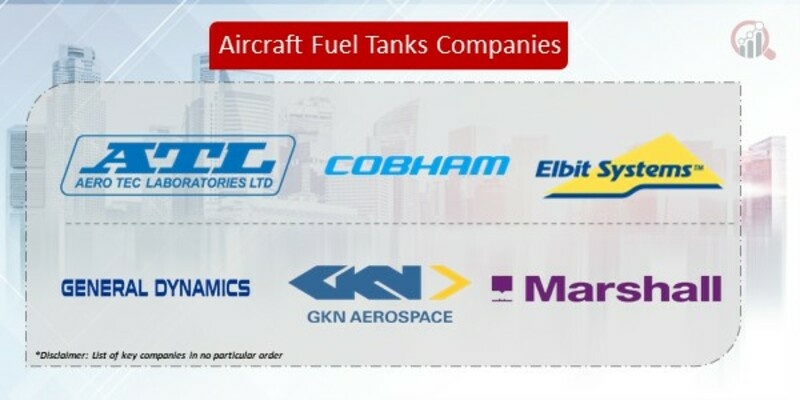 Aircraft Fuel Tanks Companies

ATL
AERO TEC LABORATORIES LTD

COBHAM

Elbit Systems™

GENERAL DYNAMICS

GKN
GKN AEROSPACE

Marshall

*Disclaimer: List of key companies in no particular order