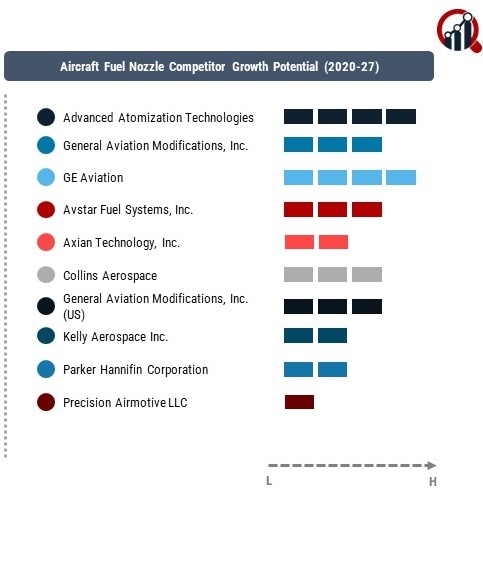 Aircraft Fuel Nozzle Competitor Growth Potential (2020-27)

Advanced Atomization Technologies
General Aviation Modifications, Inc.
GE Aviation
Avstar Fuel Systems, Inc.
Axian Technology, Inc.
Collins Aerospace
General Aviation Modifications, Inc. (US)
Kelly Aerospace Inc.
Parker Hannifin Corporation
Precision Airmotive LLC

L
H